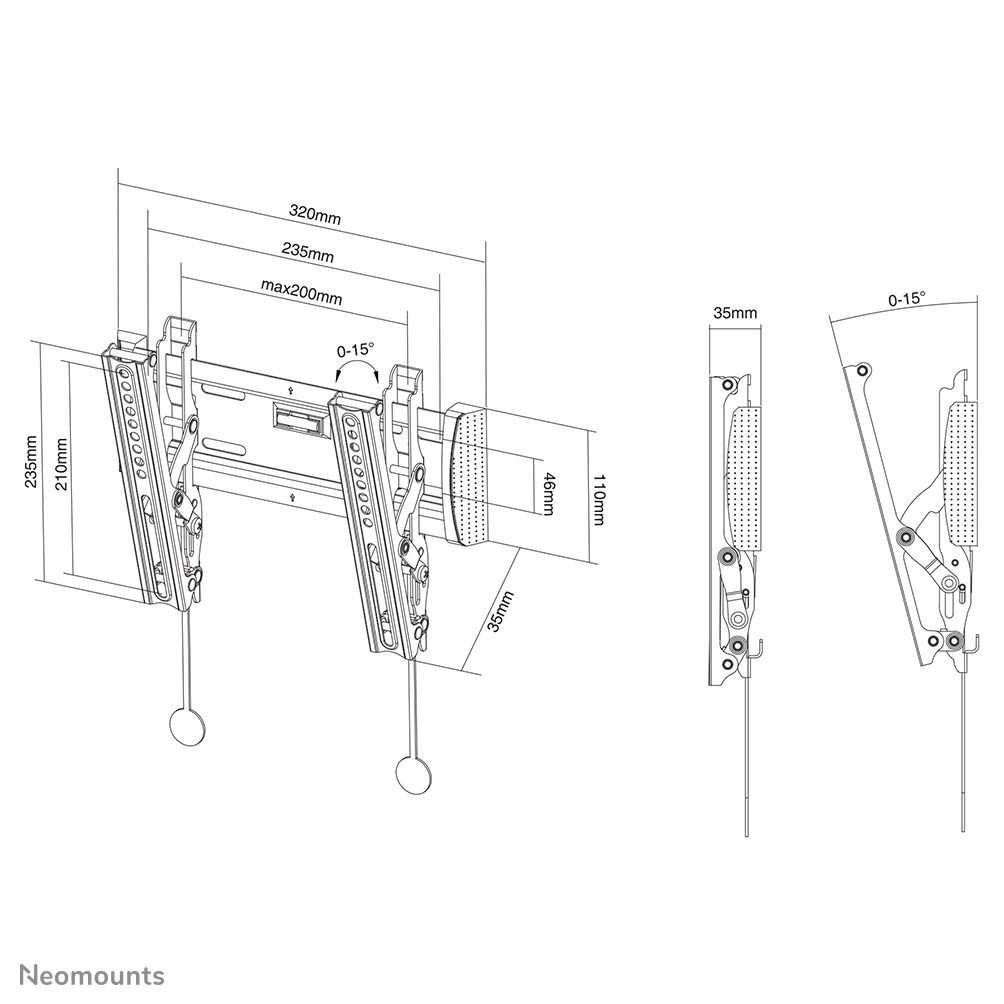 320mm
235mm
max200mm
0-15°
235mm
210mm
46mm
110mm
35mm
35mm
0-15°
Neomounts